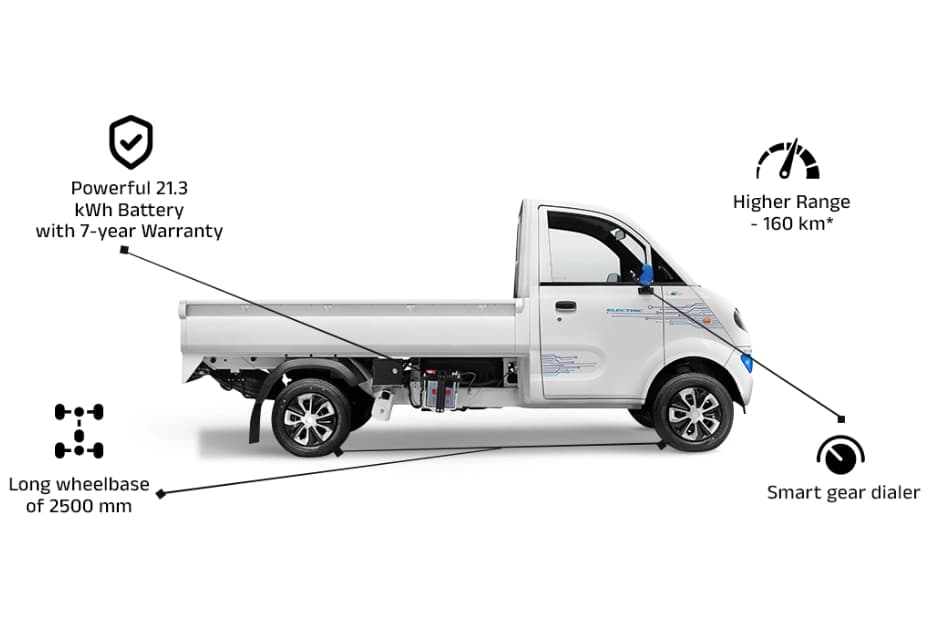 Powerful 21.3 kWh Battery with 7-year Warranty

Higher Range - 160 km*

ELECTRIC

Long wheelbase of 2500 mm

Smart gear dialer